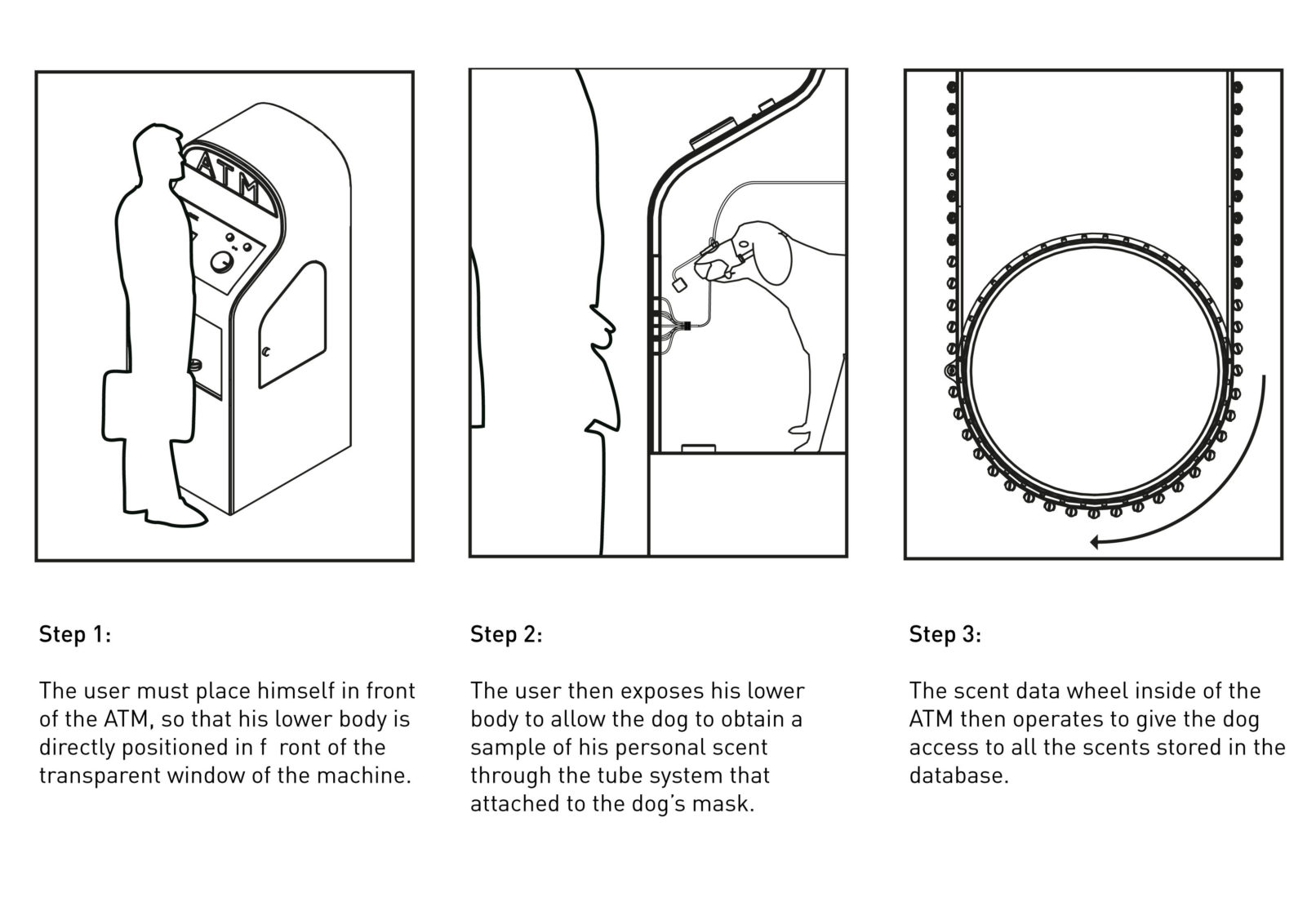 ATM

Step 1:

The user must place himself in front of the ATM, so that his lower body is directly positioned in f ront of the transparent window of the machine.

Step 2:

The user then exposes his lower body to allow the dog to obtain a sample of his personal scent through the tube system that attached to the dog's mask.

Step 3:

The scent data wheel inside of the ATM then operates to give the dog access to all the scents stored in the database.