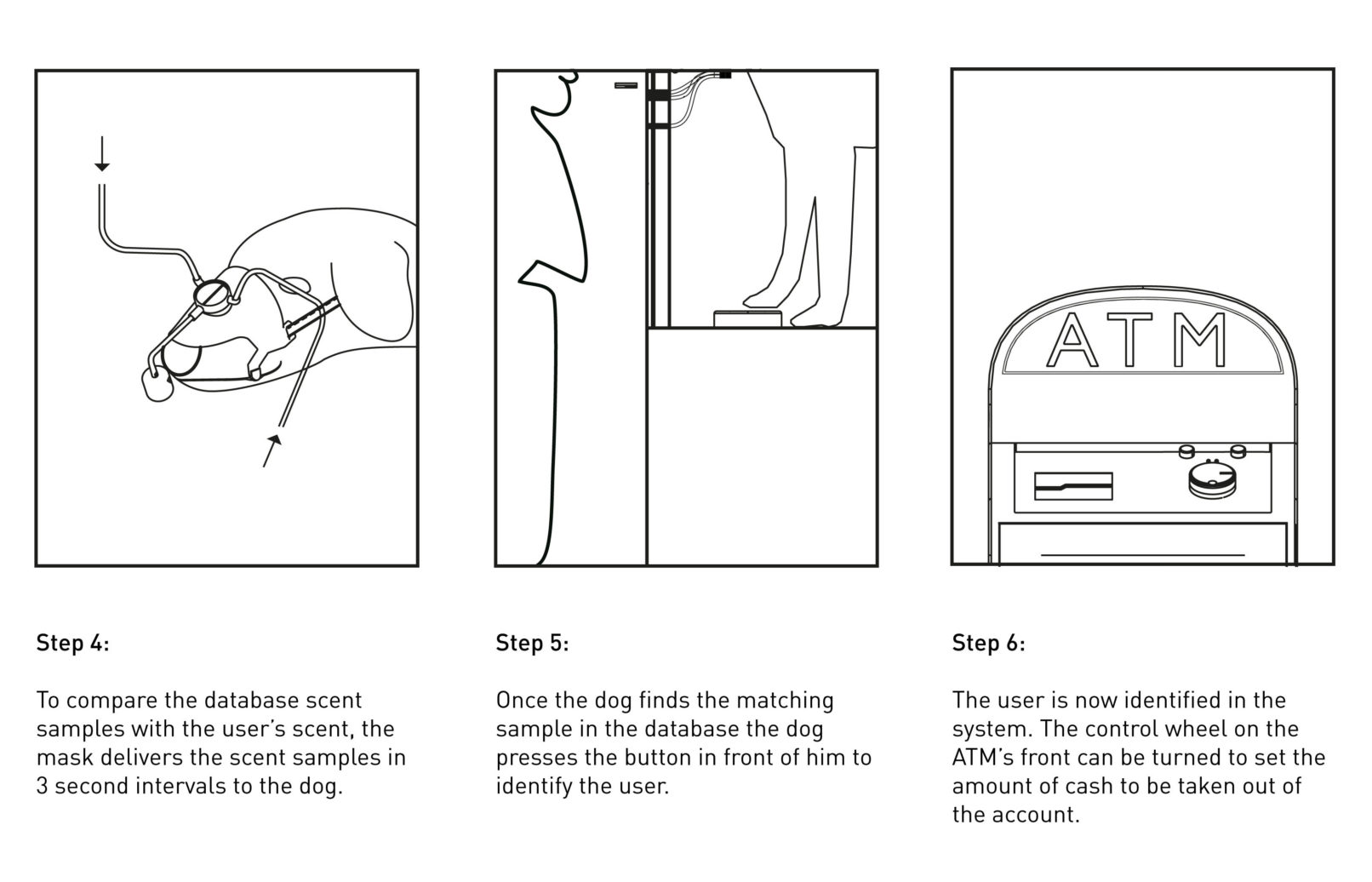 ATM

Step 4:

To compare the database scent samples with the user's scent, the mask delivers the scent samples in 3 second intervals to the dog.

Step 5:

Once the dog finds the matching sample in the database the dog presses the button in front of him to identify the user.

Step 6:

The user is now identified in the system. The control wheel on the ATM's front can be turned to set the amount of cash to be taken out of the account.